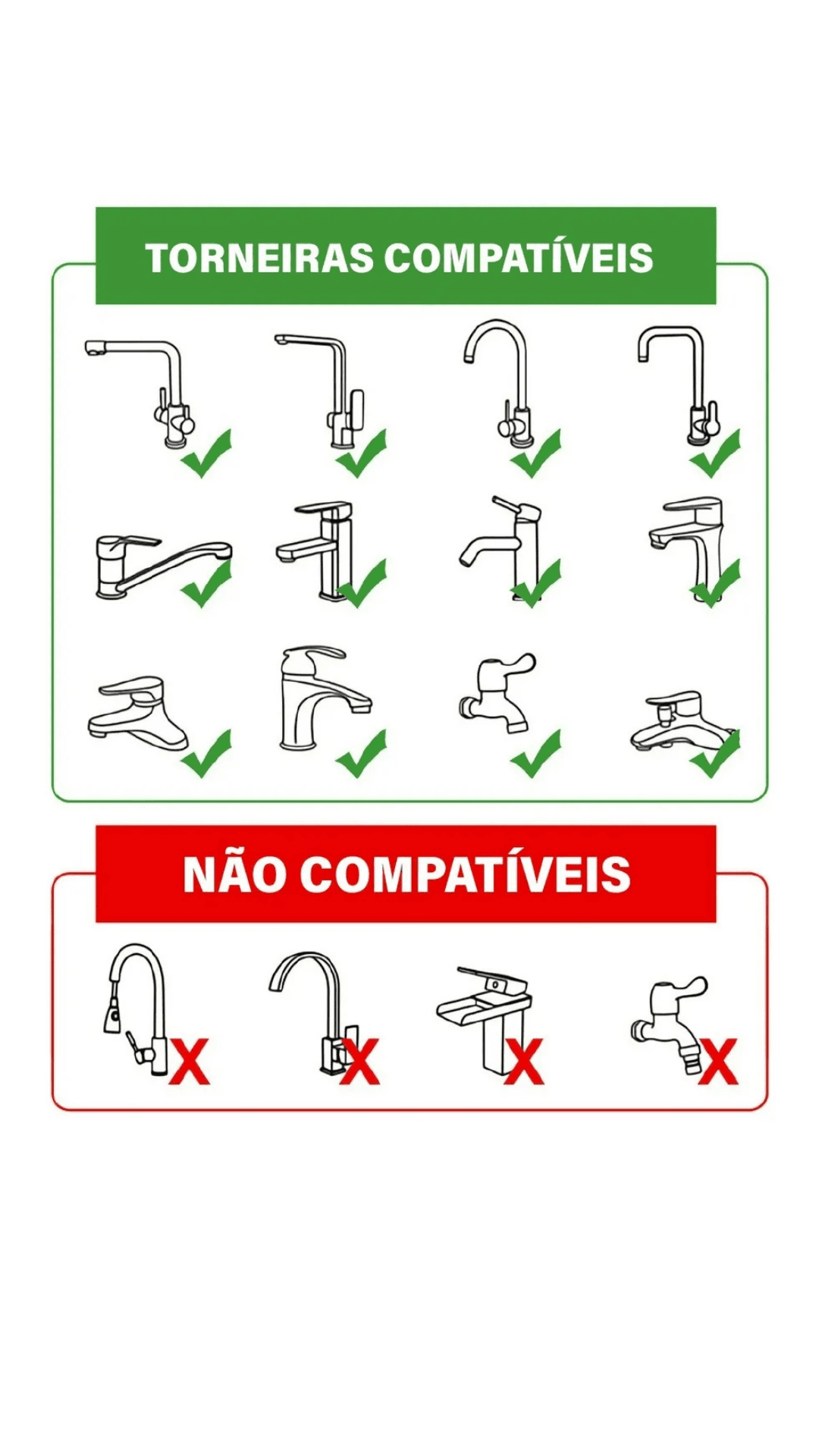 TORNEIRAS COMPATÍVEIS

NÃO COMPATÍVEIS

X X X X